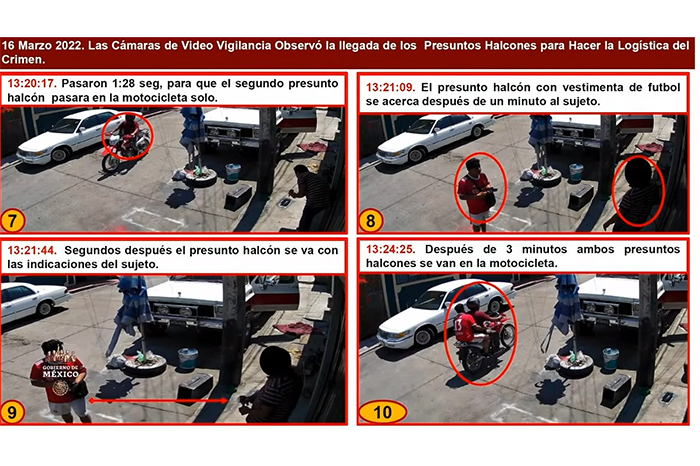 16 Marzo 2022. Las Cámaras de Video Vigilancia Observó la llegada de los Presuntos Halcones para Hacer la Logística del Crimen.

13:20:17. Pasaron 1:28 seg, para que el segundo presunto halcón pasara en la motocicleta solo.

7

13:21:09. El presunto halcón con vestimenta de futbol se acerca después de un minuto al sujeto.

8

13:21:44. Segundos después el presunto halcón se va con las indicaciones del sujeto.

GOBIERNO DE MÉXICO

9

13:24:25. Después de 3 minutos ambos presuntos halcones se van en la motocicleta.

10